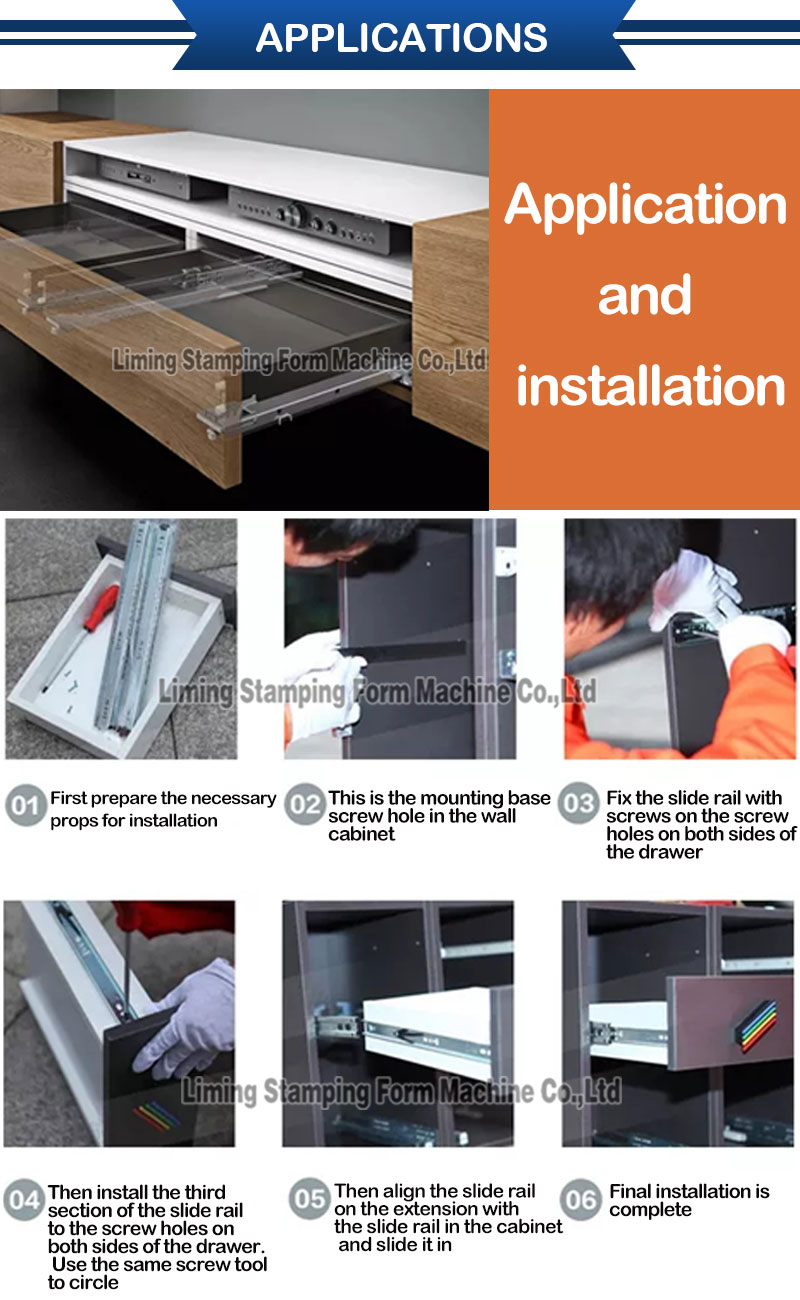 APPLICATIONS

Liming Stamping Form Machine Co.,Ltd

Application and installation

Liming Stamping Form Machine Co.,Ltd

01 First prepare the necessary props for installation

02 This is the mounting base screw hole in the wall cabinet

03 Fix the slide rail with screws on the screw holes on both sides of the drawer

Liming Stamping Form Machine Co.,Ltd

04 Then install the third section of the slide rail to the screw holes on both sides of the drawer. Use the same screw tool to circle

05 Then align the slide rail on the extension with the slide rail in the cabinet and slide it in

06 Final installation is complete